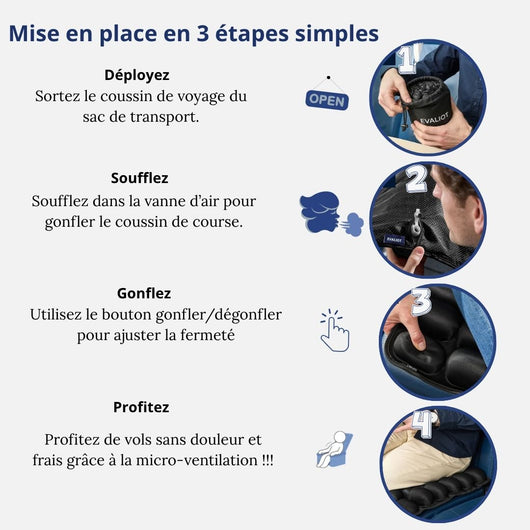 Mise en place en 3 étapes simples

Déployez
Sortez le coussin de voyage du sac de transport.

OPEN

1

EVALIOT

Soufflez
Soufflez dans la vanne d'air pour gonfler le coussin de course.

2

EVALIOT

Gonflez
Utilisez le bouton gonfler/dégonfler pour ajuster la fermeté

3

Profitez
Profitez de vols sans douleur et frais grâce à la micro-ventilation !!!

4